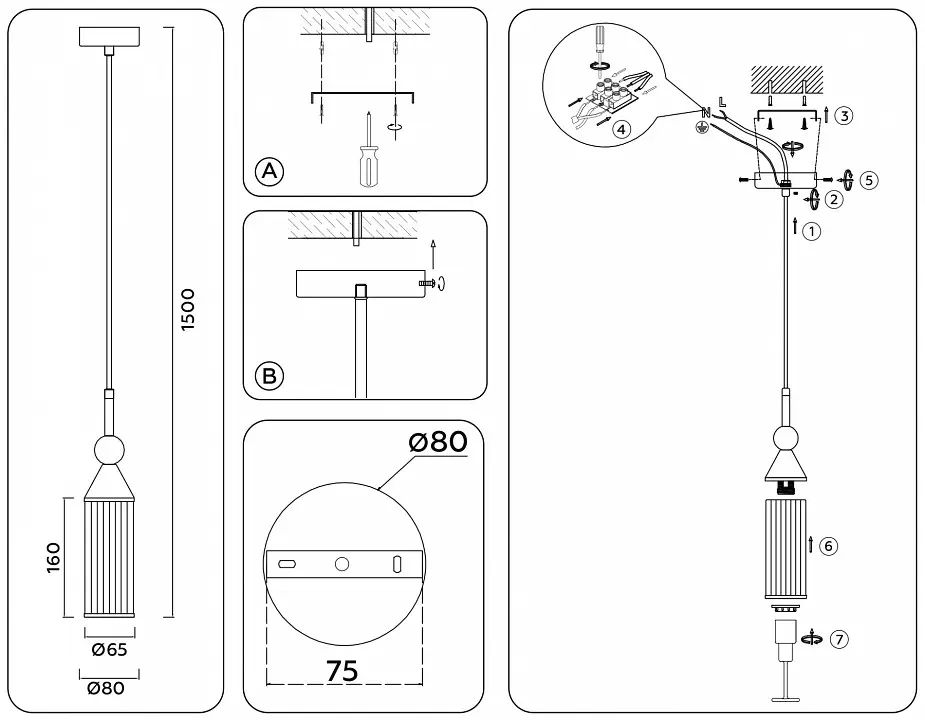 1500

160

Ø65

Ø80

A

B

Ø80

75

N L

4

3

5

2

1

6

7